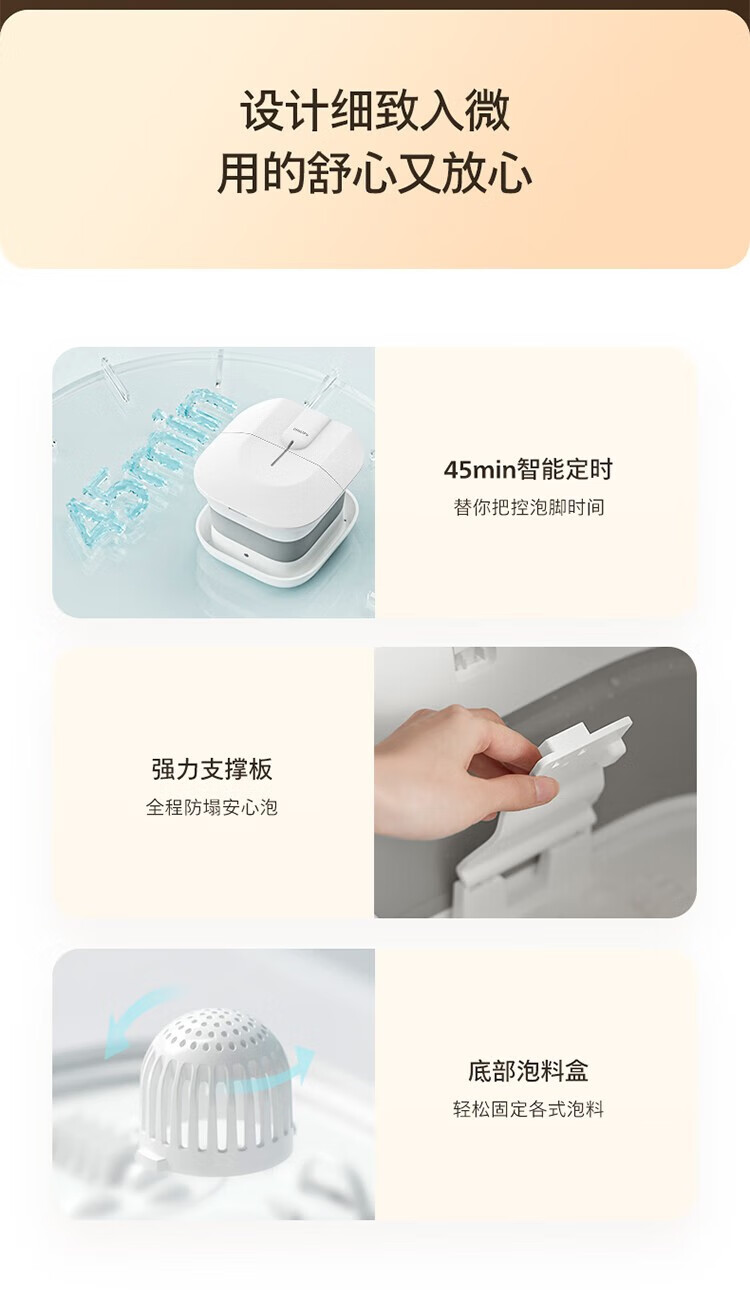 设计细致入微
用的舒心又放心

45min

45min智能定时
替你把控泡脚时间

强力支撑板
全程防塌安心泡

底部泡料盒
轻松固定各式泡料