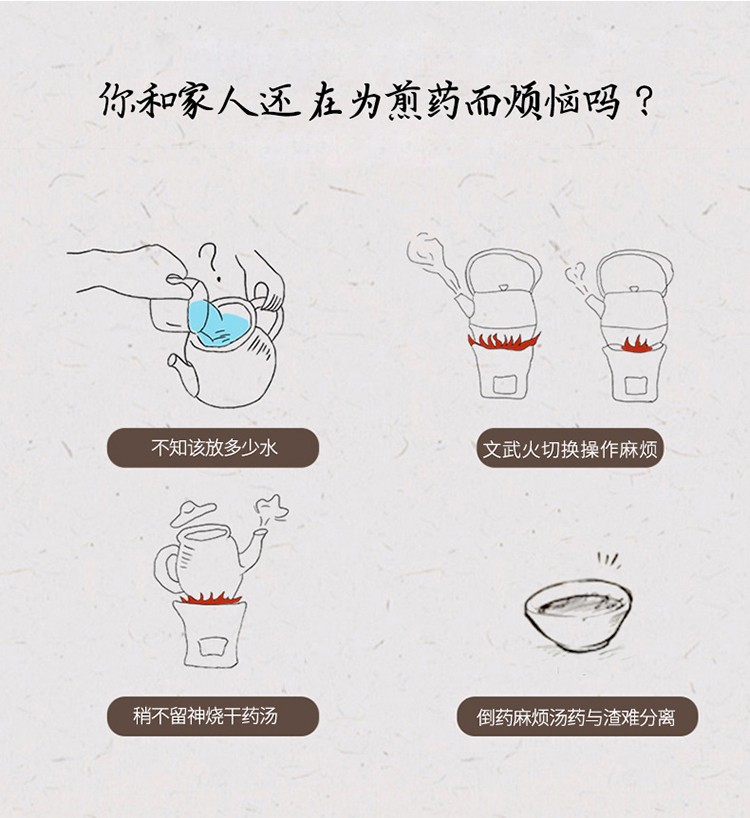 你和家人还在为煎药而烦恼吗？

?

不知该放多少水

文武火切换操作麻烦

稍不留神烧干药汤

倒药麻烦汤药与渣难分离