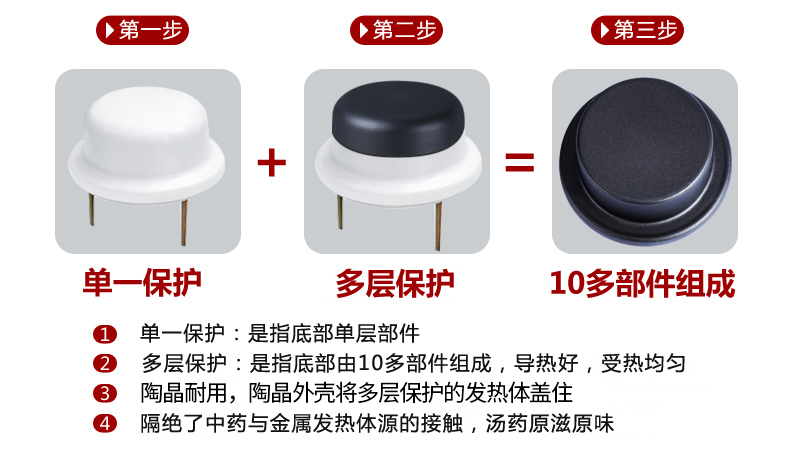 第一步

第二步

第三步

+

=

单一保护

多层保护

10多部件组成

1 单一保护：是指底部单层部件
2 多层保护：是指底部由10多部件组成，导热好，受热均匀
3 陶晶耐用，陶晶外壳将多层保护的发热体盖住
4 隔绝了中药与金属发热体源的接触，汤药原滋原味